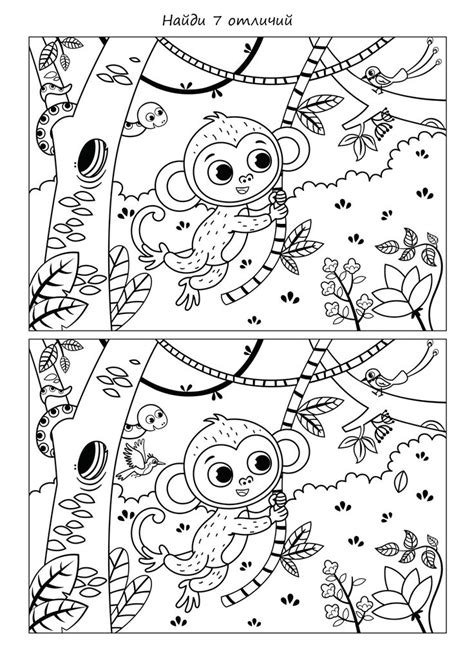 Найди 7 отличий