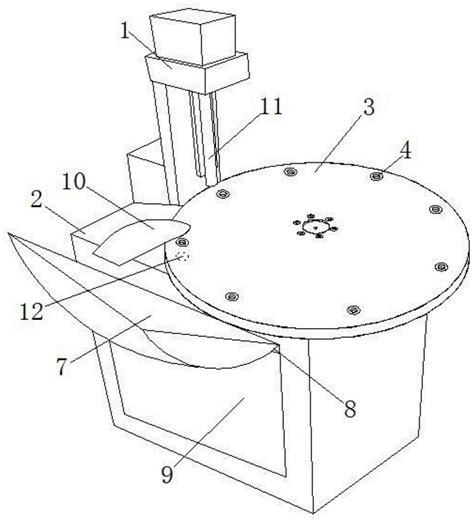 1
11
3
4
10
2
12
7
8
9