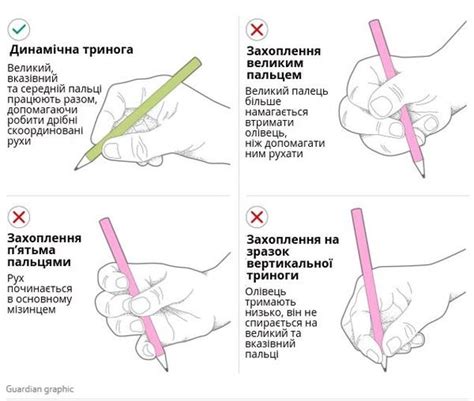 Динамічна тринога

Великий, вказівний та середній пальці працюють разом, допомагаючи робити дрібні скоординовані рухи

Захоплення великим пальцем

Великий палець більше намагається втримати олівець, ніж допомагати ним рухати

Захоплення п'ятьма пальцями

Рух починається в основному мізинцем

Захоплення на зразок вертикальної триноги

Олівець тримають низько, він не спирається на великий та вказівний пальці

Guardian graphic