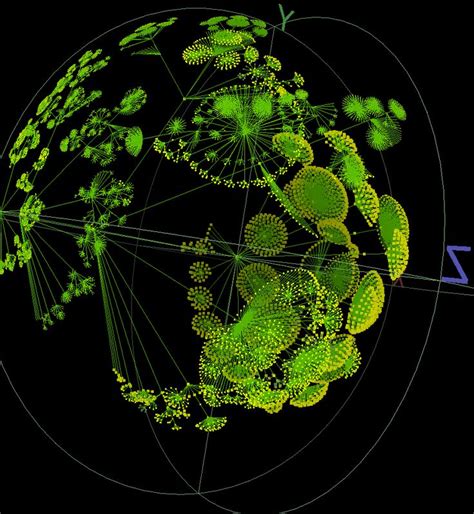 Y
Z