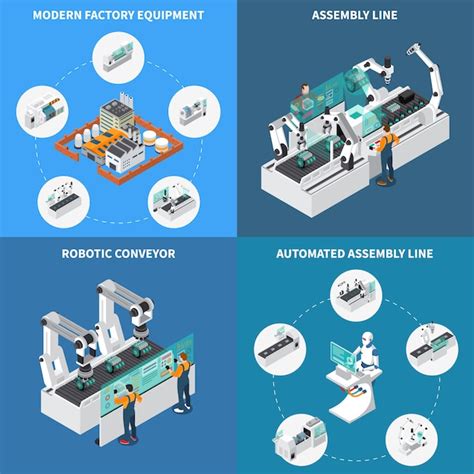 MODERN FACTORY EQUIPMENT

ASSEMBLY LINE

ROBOTIC CONVEYOR

AUTOMATED ASSEMBLY LINE