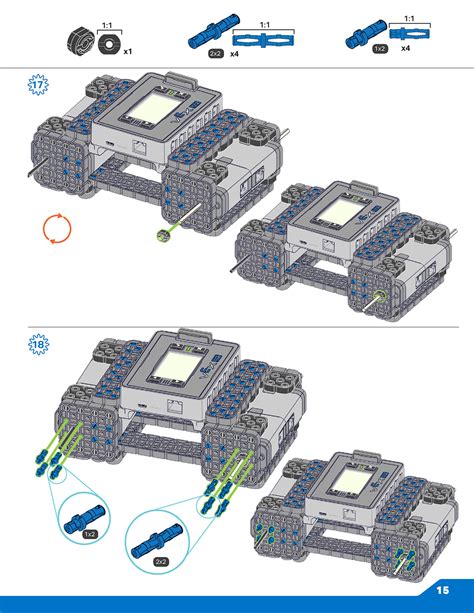 1:1
x1

1:1
2x2 x4

1:1
1x2 x4

17

18

1x2

2x2

15