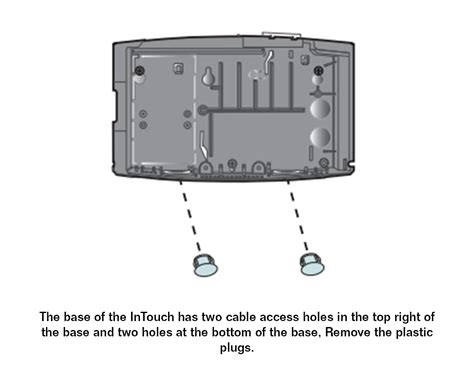 The base of the InTouch has two cable access holes in the top right of the base and two holes at the bottom of the base, Remove the plastic plugs.