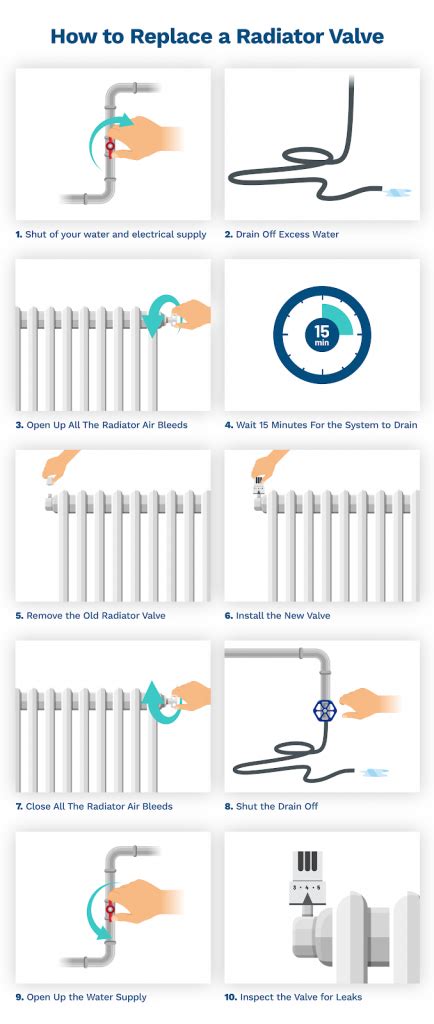 How to Replace a Radiator Valve

1. Shut of your water and electrical supply

2. Drain Off Excess Water

3. Open Up All The Radiator Air Bleeds

15
min

4. Wait 15 Minutes For the System to Drain

5. Remove the Old Radiator Valve

6. Install the New Valve

7. Close All The Radiator Air Bleeds

8. Shut the Drain Off

9. Open Up the Water Supply

3 · 4 · 5

10. Inspect the Valve for Leaks