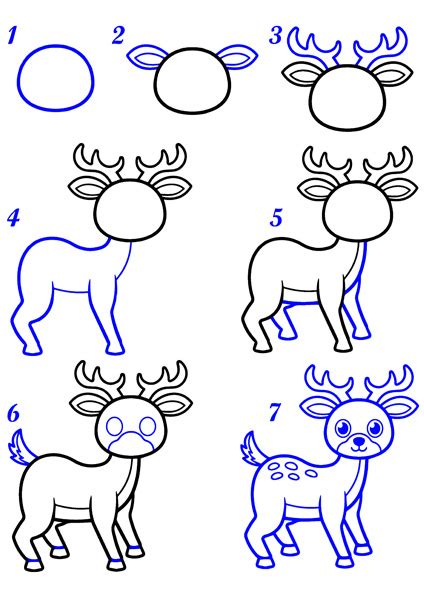 1
2
3
4
5
6
7