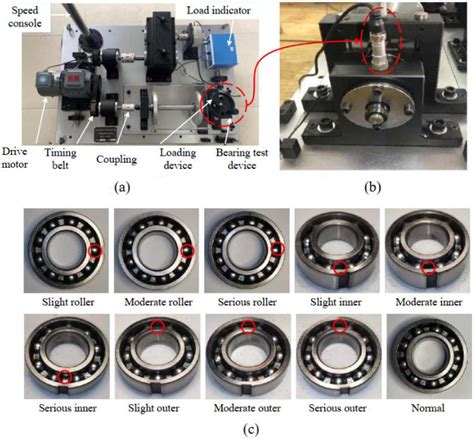 Speed console

Load indicator

Drive motor

Timing belt

Coupling

Loading device

Bearing test device

(a)

(b)

Slight roller

Moderate roller

Serious roller

Slight inner

Moderate inner

Serious inner

Slight outer

Moderate outer

Serious outer

Normal

(c)