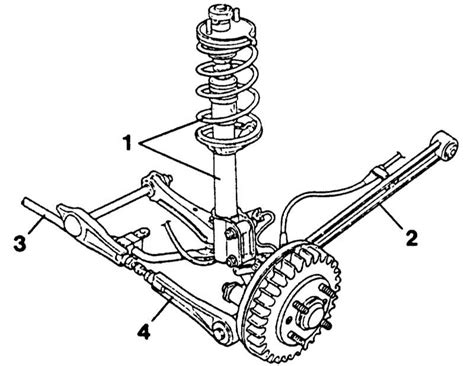 1
2
3
4