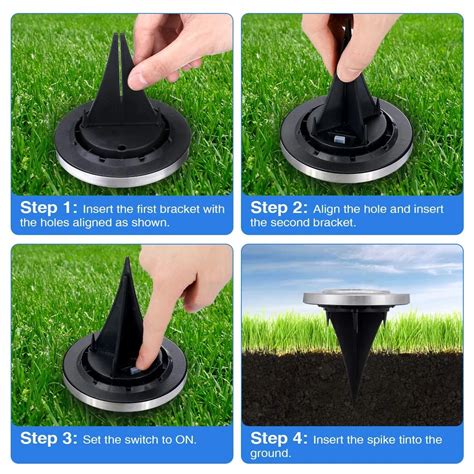 Step 1: Insert the first bracket with the holes aligned as shown.

Step 2: Align the hole and insert the second bracket.

Step 3: Set the switch to ON.

Step 4: Insert the spike tinto the ground.