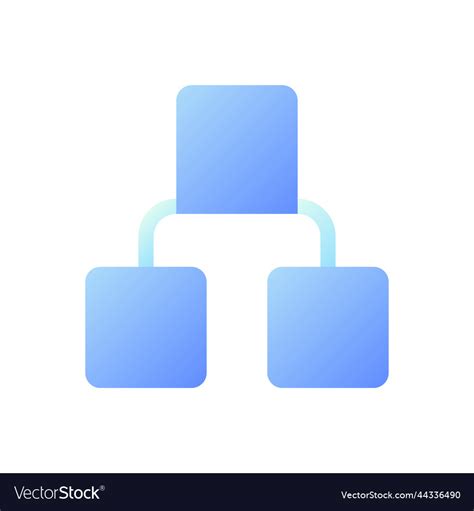 VectorStock®

VectorStock.com/44336490