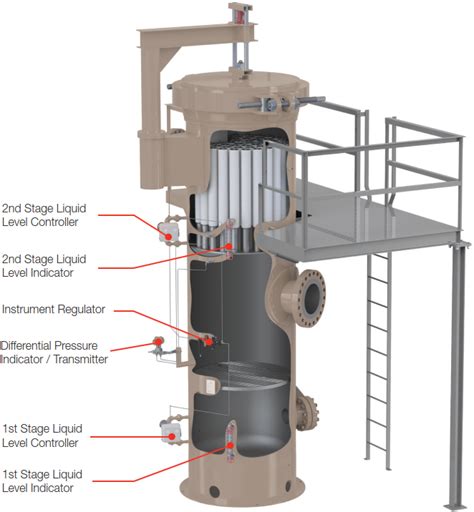 2nd Stage Liquid Level Controller

2nd Stage Liquid Level Indicator

Instrument Regulator

Differential Pressure Indicator / Transmitter

1st Stage Liquid Level Controller

1st Stage Liquid Level Indicator