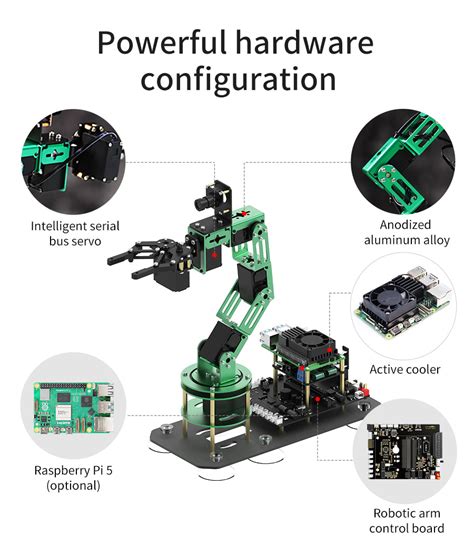 Powerful hardware configuration

Intelligent serial bus servo

Anodized aluminum alloy

Active cooler

Raspberry Pi 5 (optional)

Robotic arm control board