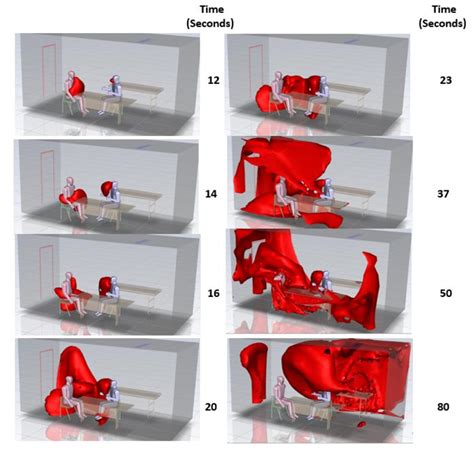 Time (Seconds)

12

14

16

20

Time (Seconds)

23

37

50

80