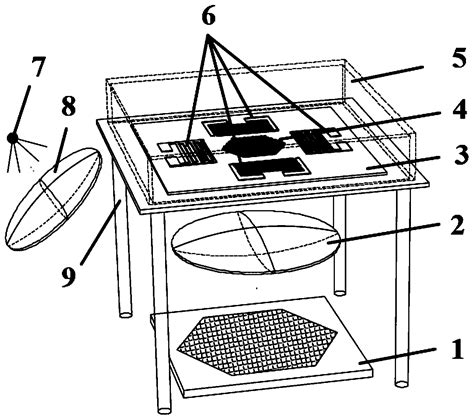 6
7
5
8
4
3
2
9
1