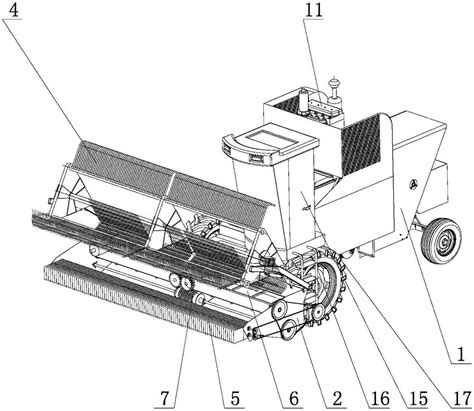 4
11
1
7
5
6
2
16
15
17