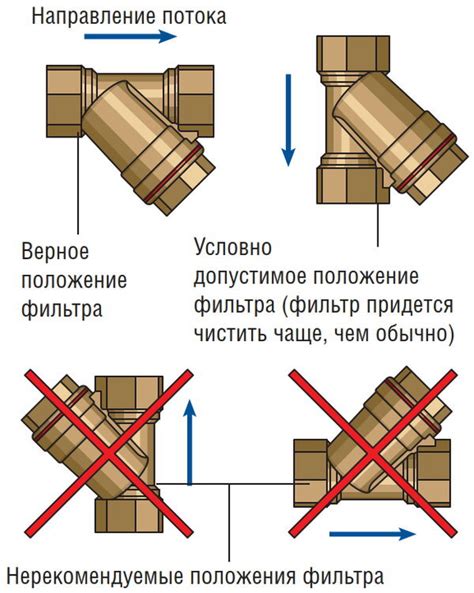 Направление потока

Верное положение фильтра

Условно допустимое положение фильтра (фильтр придется чистить чаще, чем обычно)

Нерекомендуемые положения фильтра