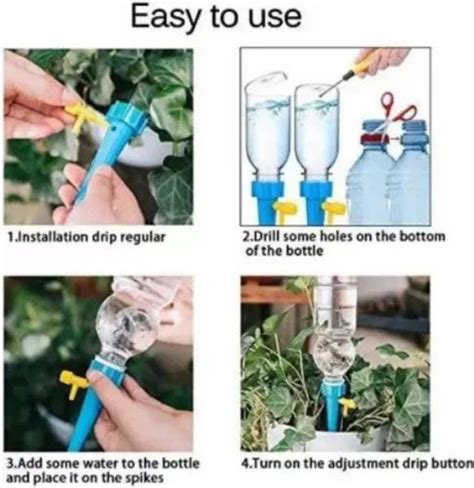 Easy to use

1.Installation drip regular

2.Drill some holes on the bottom of the bottle

3.Add some water to the bottle and place it on the spikes

4.Turn on the adjustment drip button