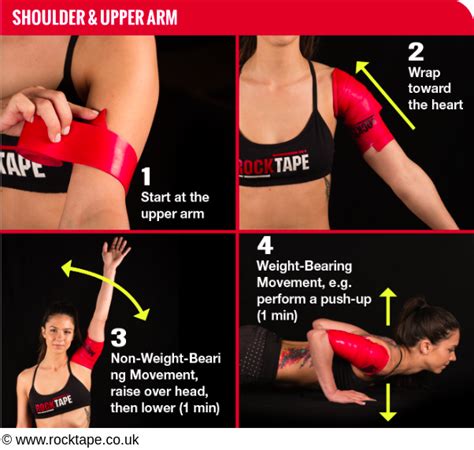 SHOULDER & UPPER ARM

TAPE

1
Start at the upper arm

2
Wrap toward the heart

ROCKTAPE

3
Non-Weight-Beari ng Movement, raise over head, then lower (1 min)

ROCKTAPE

4
Weight-Bearing Movement, e.g. perform a push-up (1 min)

© www.rocktape.co.uk