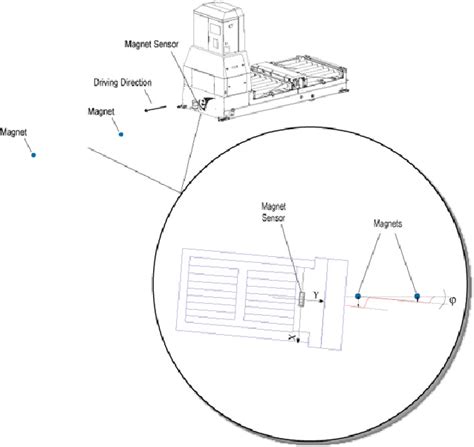 Magnet Sensor

Driving Direction

Magnet

Magnet

Magnet Sensor

Magnets

Y

X

φ