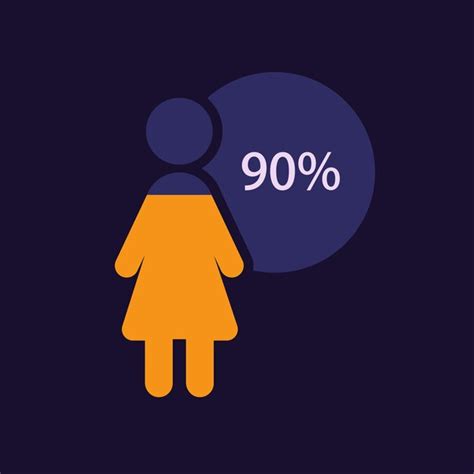 90%