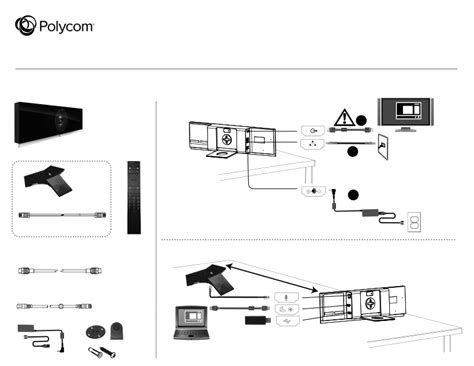 Polycom