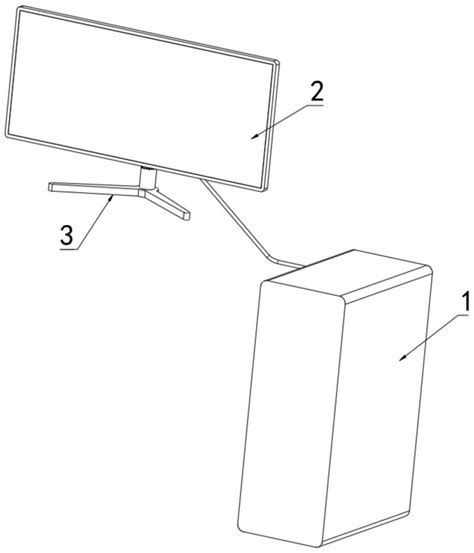 2

3

1