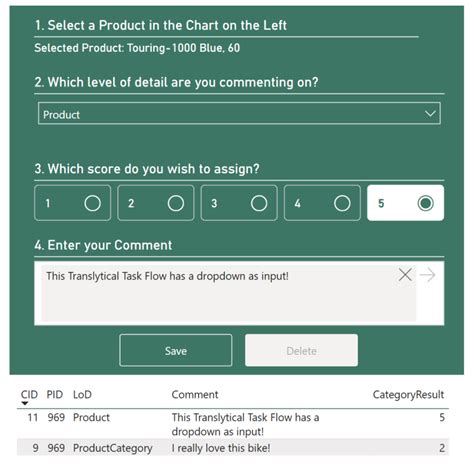 1. Select a Product in the Chart on the Left

Selected Product: Touring-1000 Blue, 60

2. Which level of detail are you commenting on?

Product

3. Which score do you wish to assign?

1 2 3 4 5

4. Enter your Comment

This Translytical Task Flow has a dropdown as input!

Save Delete

| CID | PID | LoD | Comment | CategoryResult |
|---|---|---|---|---|
| 11 | 969 | Product | This Translytical Task Flow has a dropdown as input! | 5 |
| 9 | 969 | ProductCategory | I really love this bike! | 2 |