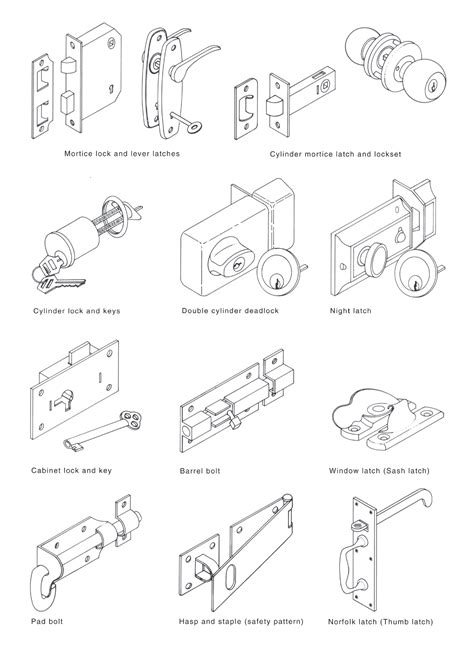 Mortice lock and lever latches

Cylinder mortice latch and lockset

Cylinder lock and keys

Double cylinder deadlock

Night latch

Cabinet lock and key

Barrel bolt

Window latch (Sash latch)

Pad bolt

Hasp and staple (safety pattern)

Norfolk latch (Thumb latch)