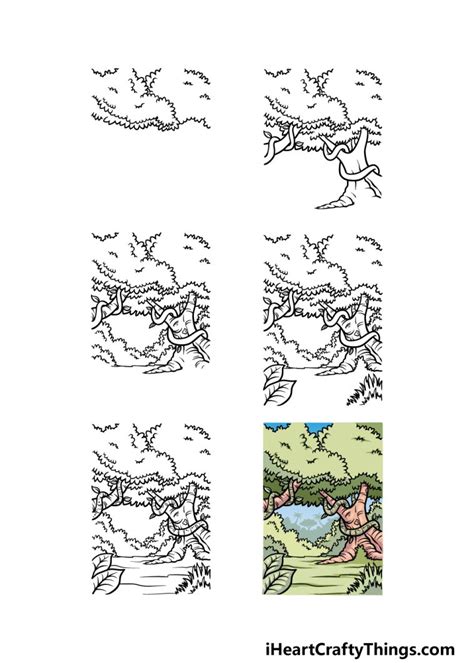 iHeartCraftyThings.com