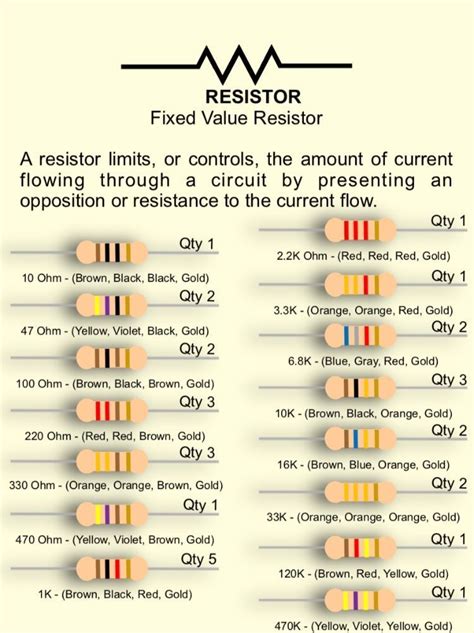 RESISTOR
Fixed Value Resistor

A resistor limits, or controls, the amount of current flowing through a circuit by presenting an opposition or resistance to the current flow.

Qty 1
10 Ohm - (Brown, Black, Black, Gold)

Qty 2
47 Ohm - (Yellow, Violet, Black, Gold)

Qty 2
100 Ohm - (Brown, Black, Brown, Gold)

Qty 3
220 Ohm - (Red, Red, Brown, Gold)

Qty 3
330 Ohm - (Orange, Orange, Brown, Gold)

Qty 1
470 Ohm - (Yellow, Violet, Brown, Gold)

Qty 5
1K - (Brown, Black, Red, Gold)

Qty 1
2.2K Ohm - (Red, Red, Red, Gold)

Qty 1
3.3K - (Orange, Orange, Red, Gold)

Qty 2
6.8K - (Blue, Gray, Red, Gold)

Qty 3
10K - (Brown, Black, Orange, Gold)

Qty 2
16K - (Brown, Blue, Orange, Gold)

Qty 2
33K - (Orange, Orange, Orange, Gold)

Qty 1
120K - (Brown, Red, Yellow, Gold)

Qty 1
470K - (Yellow, Violet, Yellow, Gold)