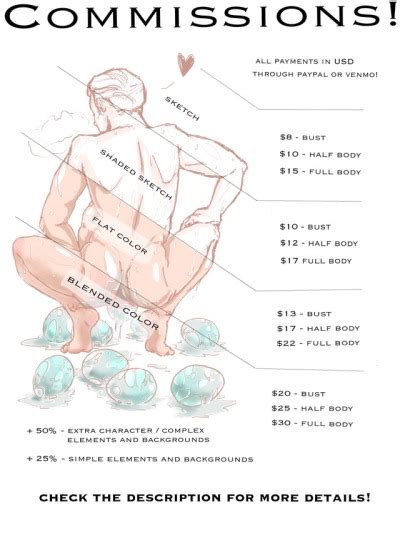 COMMISSIONS!

ALL PAYMENTS IN USD THROUGH PAYPAL OR VENMO!

SKETCH

$8 - BUST
$10 - HALF BODY
$15 - FULL BODY

SHADED SKETCH

$10 - BUST
$12 - HALF BODY
$17 FULL BODY

FLAT COLOR

$13 - BUST
$17 - HALF BODY
$22 - FULL BODY

BLENDED COLOR

$20 - BUST
$25 - HALF BODY
$30 - FULL BODY

+ 50% - EXTRA CHARACTER / COMPLEX ELEMENTS AND BACKGROUNDS

+ 25% - SIMPLE ELEMENTS AND BACKGROUNDS

CHECK THE DESCRIPTION FOR MORE DETAILS!