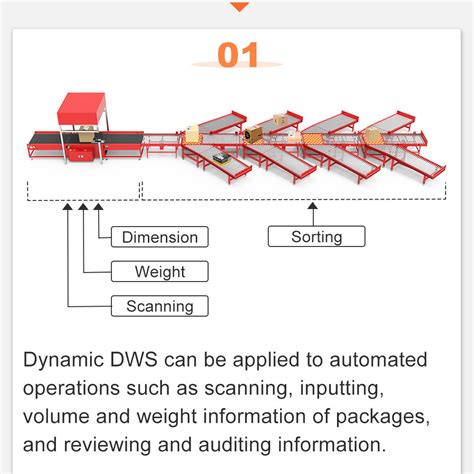 01

Dimension

Weight

Scanning

Sorting

Dynamic DWS can be applied to automated operations such as scanning, inputting, volume and weight information of packages, and reviewing and auditing information.