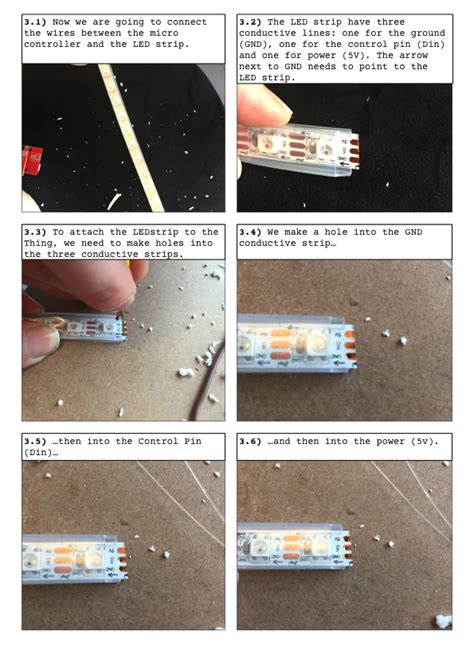 3.1) Now we are going to connect the wires between the micro controller and the LED strip.

3.2) The LED strip have three conductive lines: one for the ground (GND), one for the control pin (Din) and one for power (5V). The arrow next to GND needs to point to the LED strip.

3.3) To attach the LEDstrip to the Thing, we need to make holes into the three conductive strips.

3.4) We make a hole into the GND conductive strip…

3.5) …then into the Control Pin (Din)…

3.6) …and then into the power (5v).