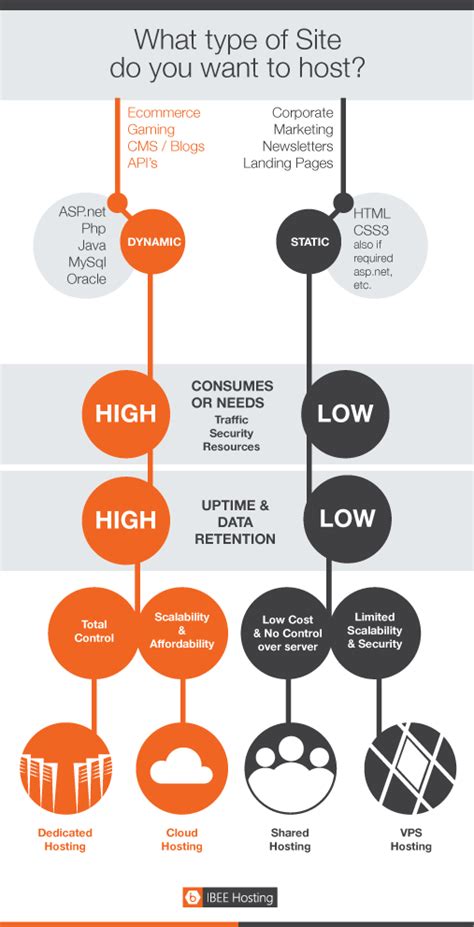 What type of Site do you want to host?

Ecommerce
Gaming
CMS / Blogs
API's

Corporate
Marketing
Newsletters
Landing Pages

ASP.net
Php
Java
MySql
Oracle

DYNAMIC

STATIC

HTML
CSS3
also if required
asp.net, etc.

HIGH

CONSUMES OR NEEDS
Traffic
Security
Resources

LOW

HIGH

UPTIME & DATA RETENTION

LOW

Total Control

Scalability & Affordability

Low Cost & No Control over server

Limited Scalability & Security

Dedicated Hosting

Cloud Hosting

Shared Hosting

VPS Hosting

IBEE Hosting