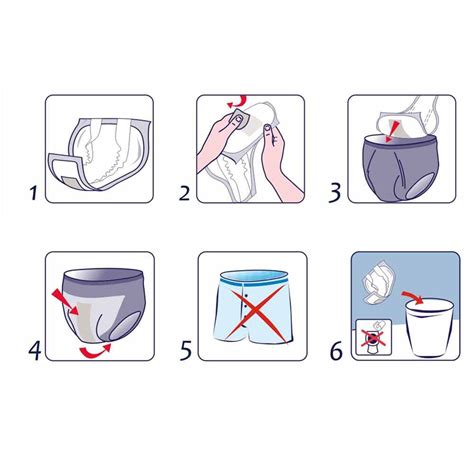 1

2

3

4

5

6