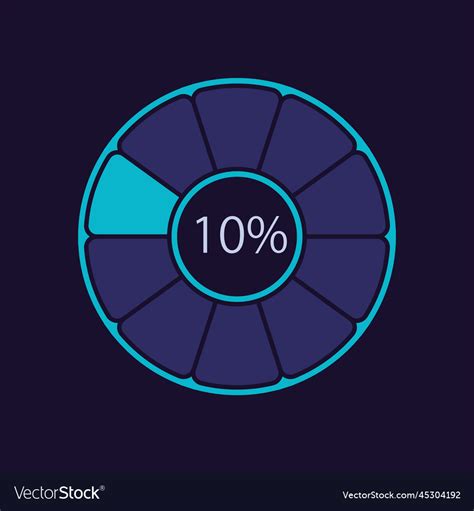 10%

VectorStock®

VectorStock.com/45304192