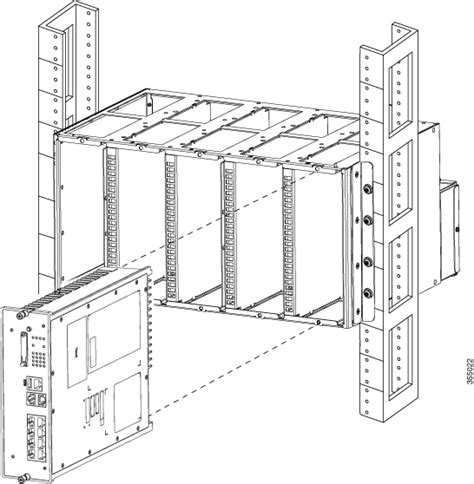 355022