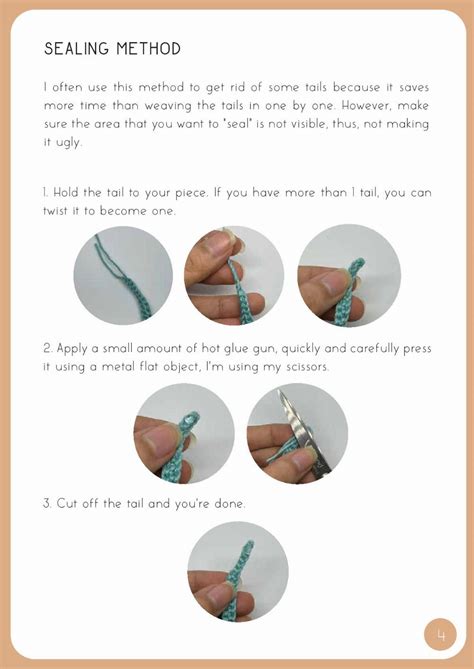 SEALING METHOD

I often use this method to get rid of some tails because it saves more time than weaving the tails in one by one. However, make sure the area that you want to "seal" is not visible, thus, not making it ugly.

1. Hold the tail to your piece. If you have more than 1 tail, you can twist it to become one.

2. Apply a small amount of hot glue gun, quickly and carefully press it using a metal flat object, I'm using my scissors.

3. Cut off the tail and you're done.

4