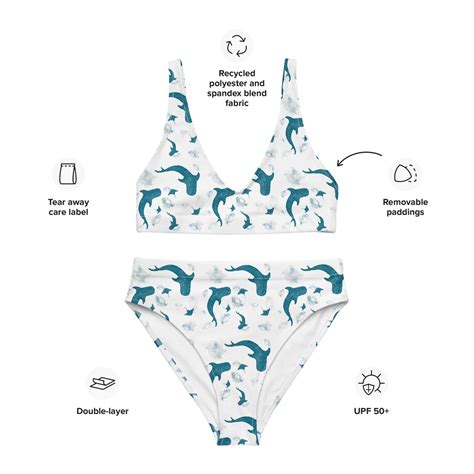 Recycled polyester and spandex blend fabric

Tear away care label

Removable paddings

Double-layer

UPF 50+