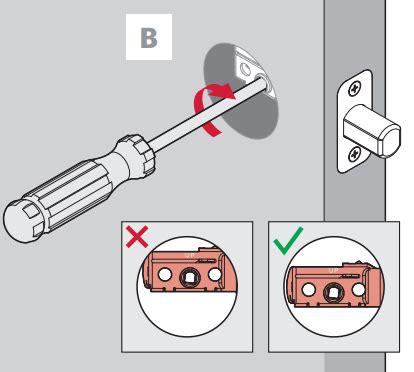 B

UP

UP