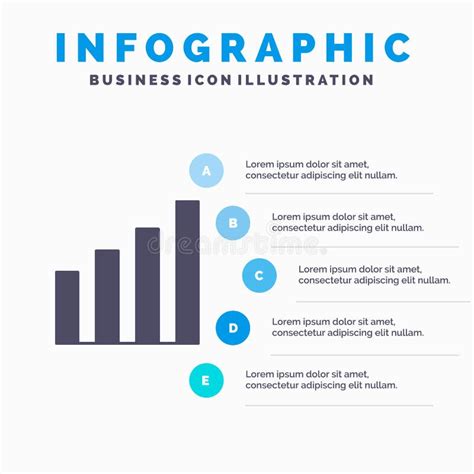 INFOGRAPHIC
BUSINESS ICON ILLUSTRATION

A
Lorem ipsum dolor sit amet, consectetur adipiscing elit nullam.

B
Lorem ipsum dolor sit amet, consectetur adipiscing elit nullam.

dreamstime.

C
Lorem ipsum dolor sit amet, consectetur adipiscing elit nullam.

D
Lorem ipsum dolor sit amet, consectetur adipiscing elit nullam.

E
Lorem ipsum dolor sit amet, consectetur adipiscing elit nullam.