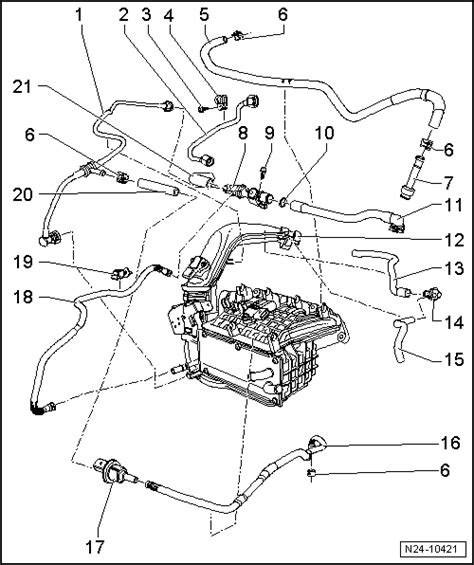 1 2 3 4 5 6
21
6
8 9 10
6
7
20
11
12
19
13
18
14
15
16
6
17
N24-10421