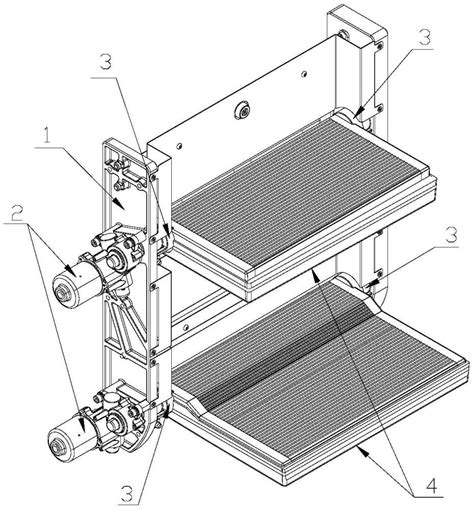 3
3
1
2
3
3
4