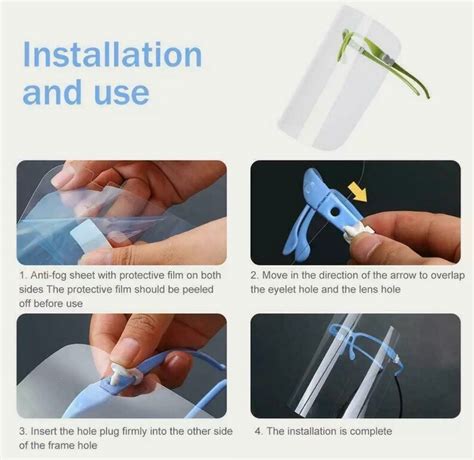 Installation and use

1. Anti-fog sheet with protective film on both sides The protective film should be peeled off before use

2. Move in the direction of the arrow to overlap the eyelet hole and the lens hole

3. Insert the hole plug firmly into the other side of the frame hole

4. The installation is complete