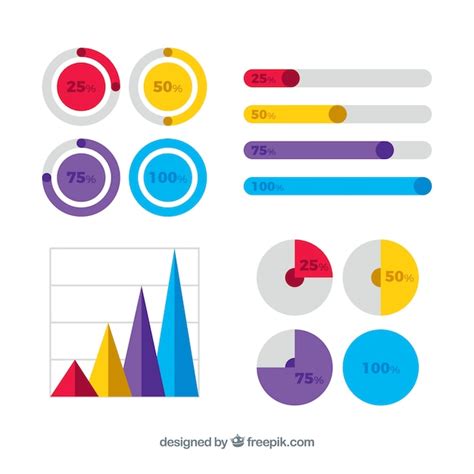 25%
50%
75%
100%

25%
50%
75%
100%

25%
50%
75%
100%

designed by freepik.com