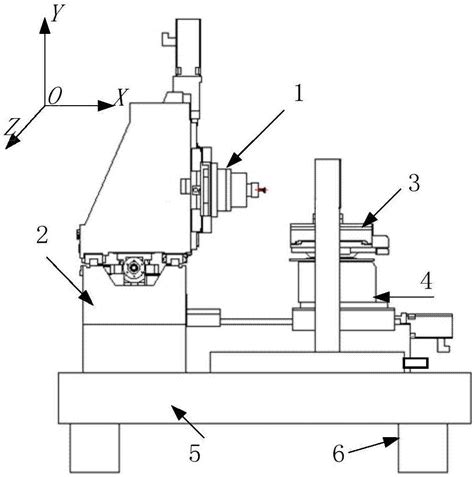 Y
O
X
Z
1
2
3
4
5
6