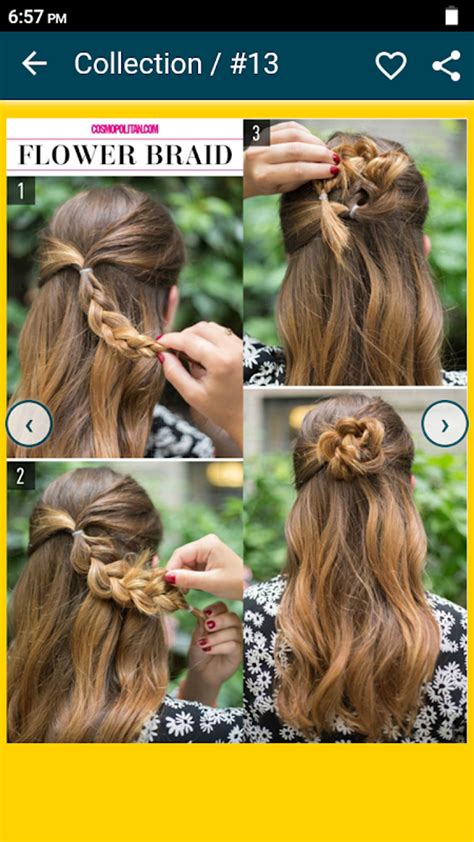 6:57 PM

Collection / #13

COSMOPOLITAN.COM
FLOWER BRAID

1

3

‹

›

2