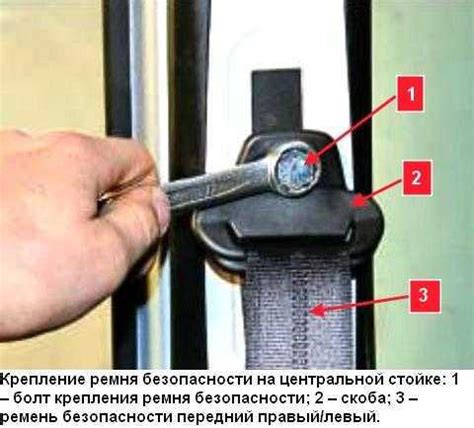 1

2

3

Крепление ремня безопасности на центральной стойке: 1 – болт крепления ремня безопасности; 2 – скоба; 3 – ремень безопасности передний правый/левый.