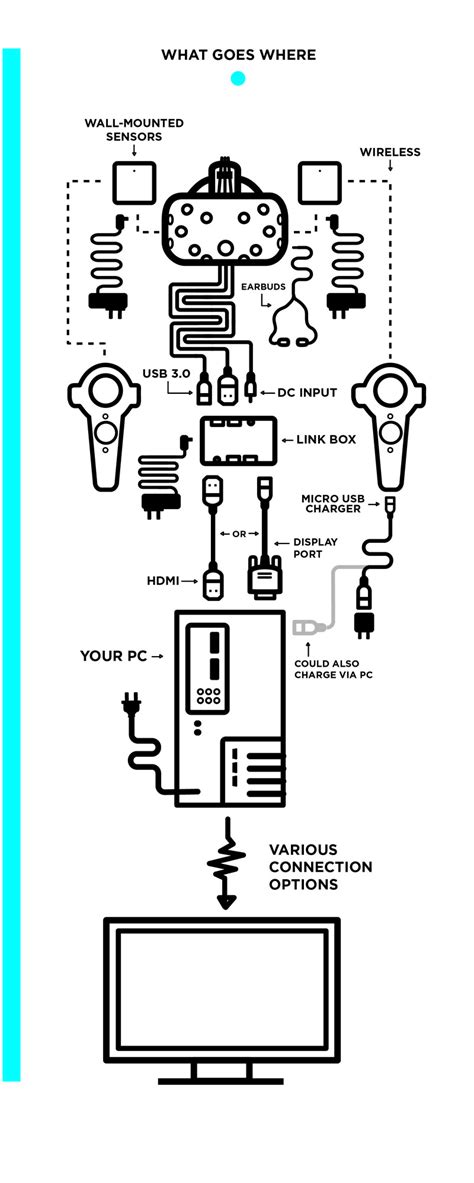 WHAT GOES WHERE

WALL-MOUNTED SENSORS

WIRELESS

EARBUDS

USB 3.0

DC INPUT

LINK BOX

MICRO USB CHARGER

OR

DISPLAY PORT

HDMI

YOUR PC

COULD ALSO CHARGE VIA PC

VARIOUS CONNECTION OPTIONS