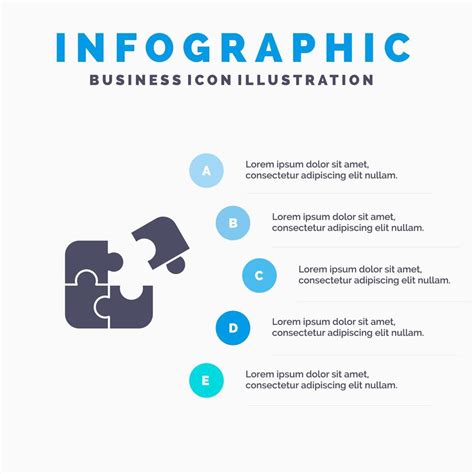 INFOGRAPHIC
BUSINESS ICON ILLUSTRATION

A
Lorem ipsum dolor sit amet, consectetur adipiscing elit nullam.

B
Lorem ipsum dolor sit amet, consectetur adipiscing elit nullam.

C
Lorem ipsum dolor sit amet, consectetur adipiscing elit nullam.

D
Lorem ipsum dolor sit amet, consectetur adipiscing elit nullam.

E
Lorem ipsum dolor sit amet, consectetur adipiscing elit nullam.