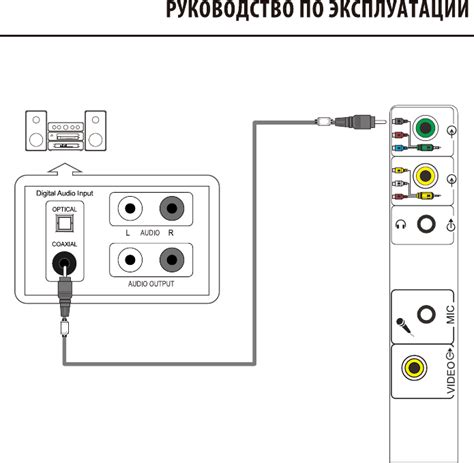 РУКОВОДСТВО ПО ЭКСПЛУАТАЦИИ

Digital Audio Input
OPTICAL
COAXIAL
L AUDIO R
AUDIO OUTPUT

MIC
VIDEO